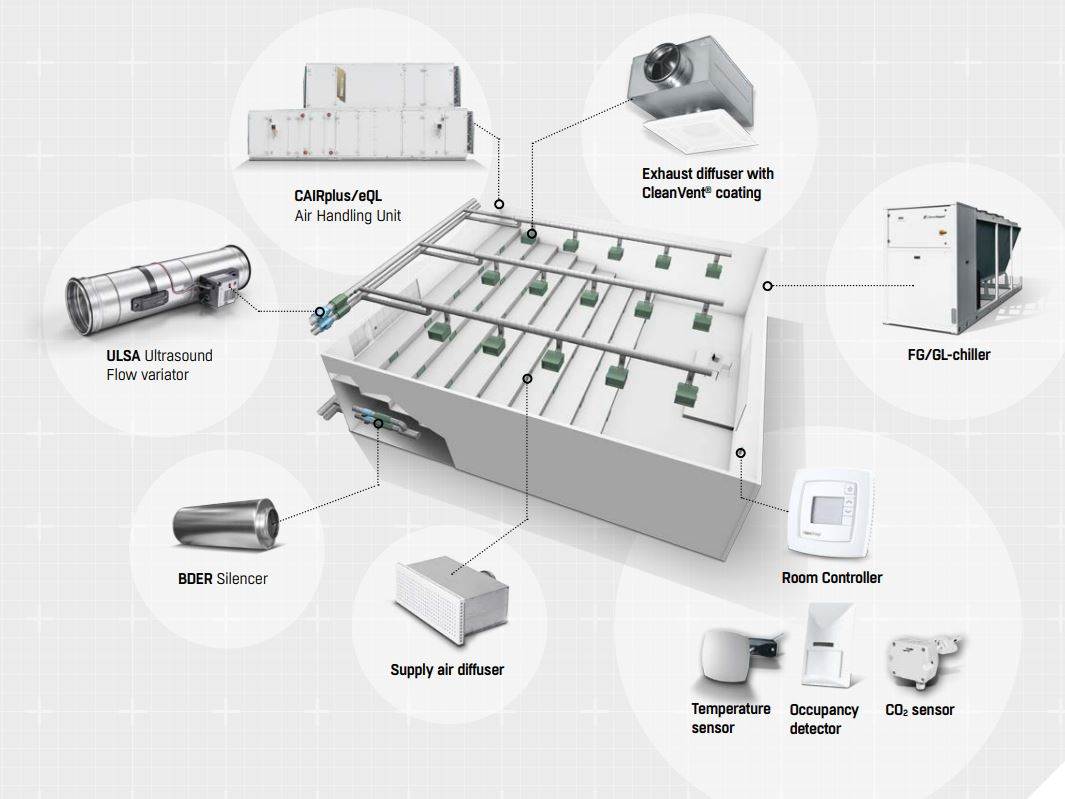 CAIRplus/eQL
Air Handling Unit

Exhaust diffuser with CleanVent® coating

ULSA Ultrasound Flow variator

FG/GL-chiller

BDER Silencer

Supply air diffuser

Room Controller

Temperature sensor

Occupancy detector

$CO_2$ sensor